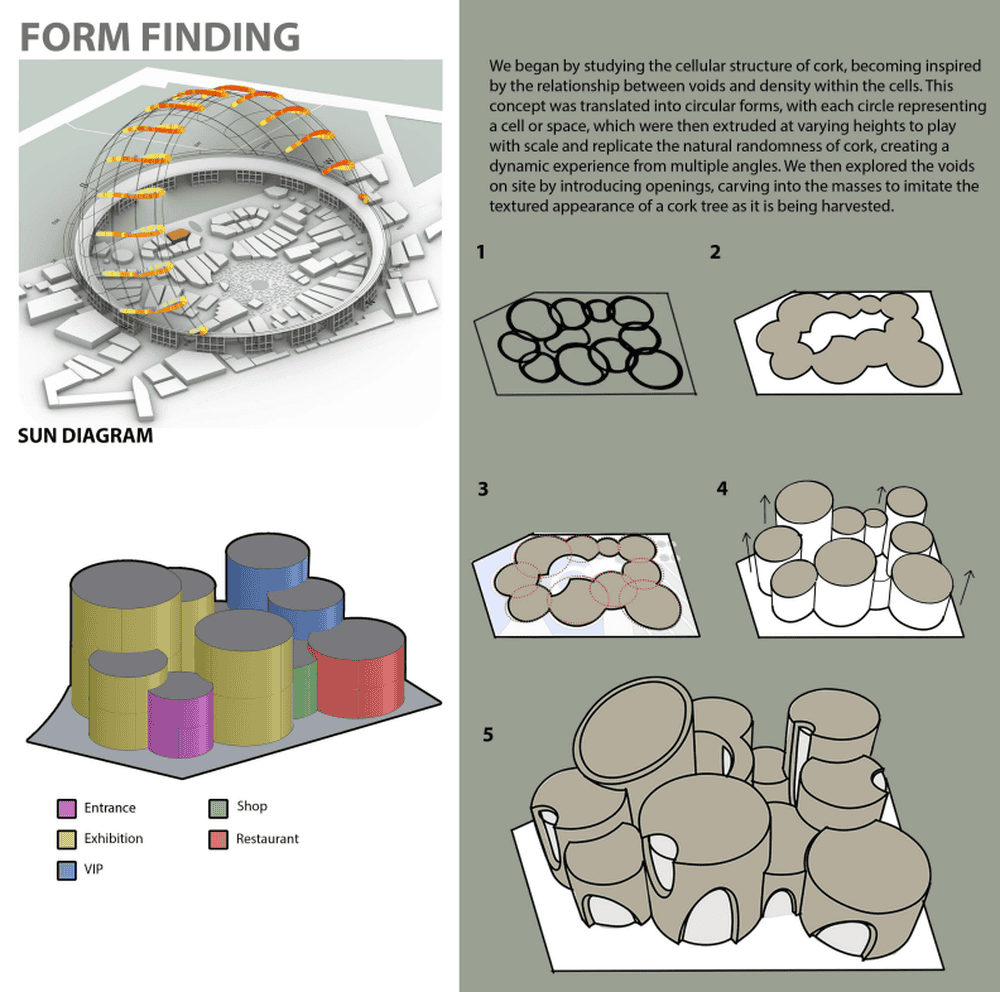 FORM FINDING

SUN DIAGRAM

Entrance
Exhibition
VIP
Shop
Restaurant

We began by studying the cellular structure of cork, becoming inspired by the relationship between voids and density within the cells. This concept was translated into circular forms, with each circle representing a cell or space, which were then extruded at varying heights to play with scale and replicate the natural randomness of cork, creating a dynamic experience from multiple angles. We then explored the voids on site by introducing openings, carving into the masses to imitate the textured appearance of a cork tree as it is being harvested.

1

2

3

4

5